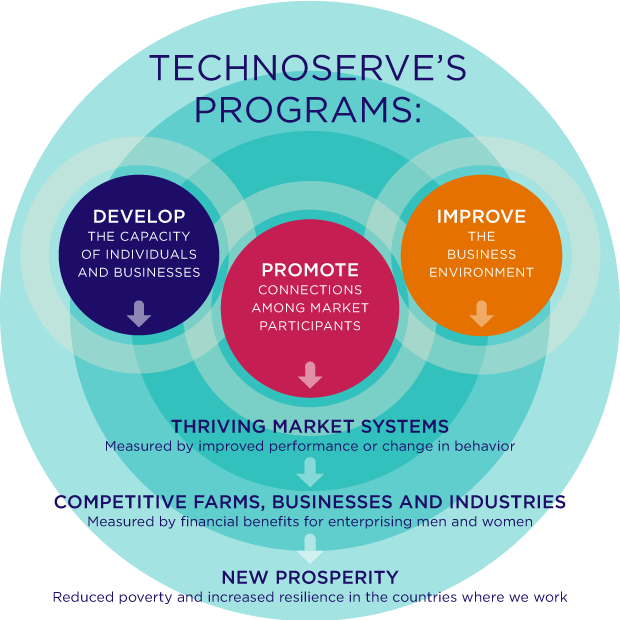 TECHNOSERVE'S PROGRAMS:

DEVELOP
THE CAPACITY OF INDIVIDUALS AND BUSINESSES

PROMOTE
CONNECTIONS AMONG MARKET PARTICIPANTS

IMPROVE
THE BUSINESS ENVIRONMENT

THRIVING MARKET SYSTEMS
Measured by improved performance or change in behavior

COMPETITIVE FARMS, BUSINESSES AND INDUSTRIES
Measured by financial benefits for enterprising men and women

NEW PROSPERITY
Reduced poverty and increased resilience in the countries where we work